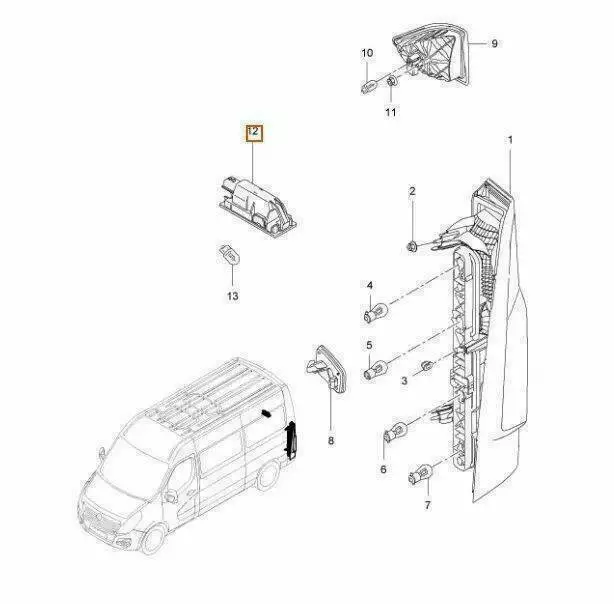 10
9
11
12
1
2
13
4
5
3
8
6
7