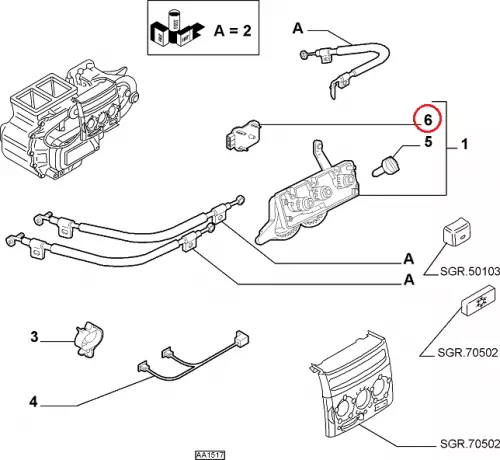 A = 2

A

6

5

1

A

A

SGR.50103

SGR.70502

3

4

SGR.70502

AA1517