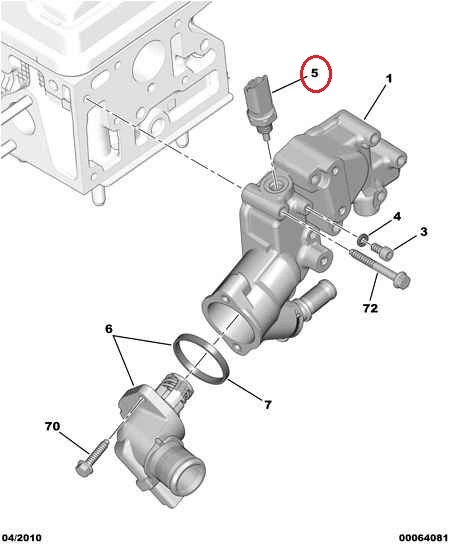 5
1
4
3
72
6
7
70
04/2010
00064081