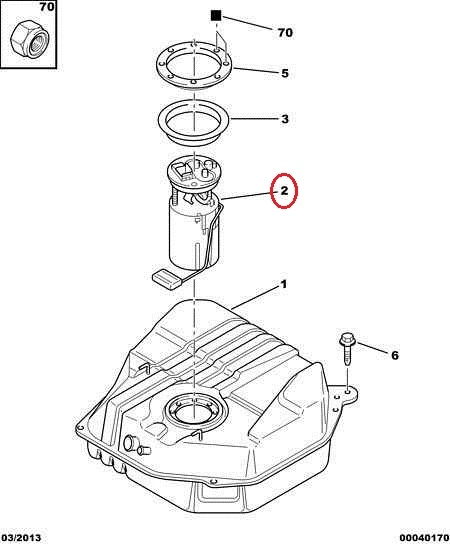 70

70

5

3

2

1

6

03/2013

00040170