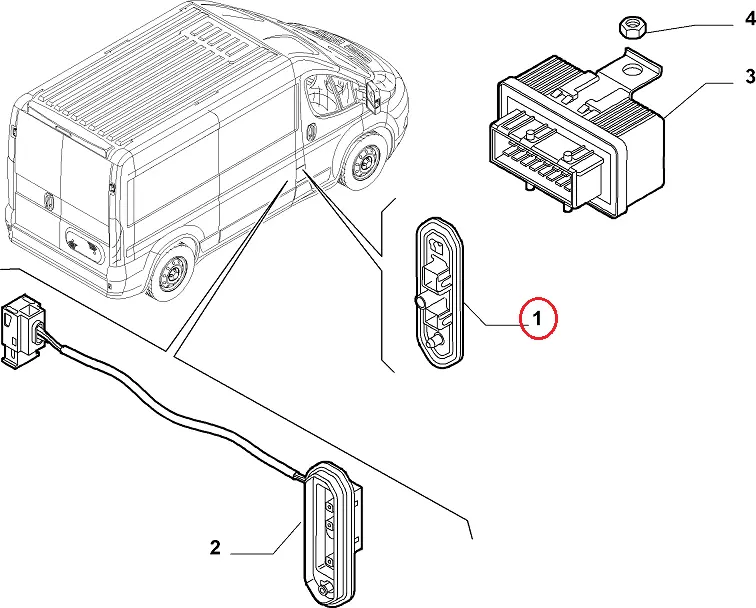 4
3
1
2