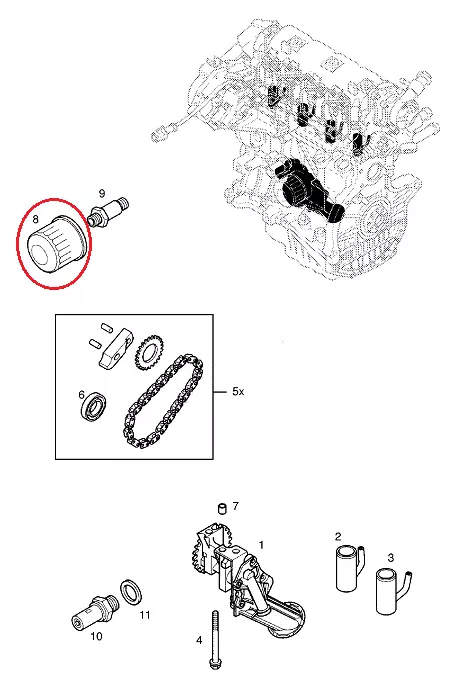 9
8
6
5x
7
1
2
3
10
11
4