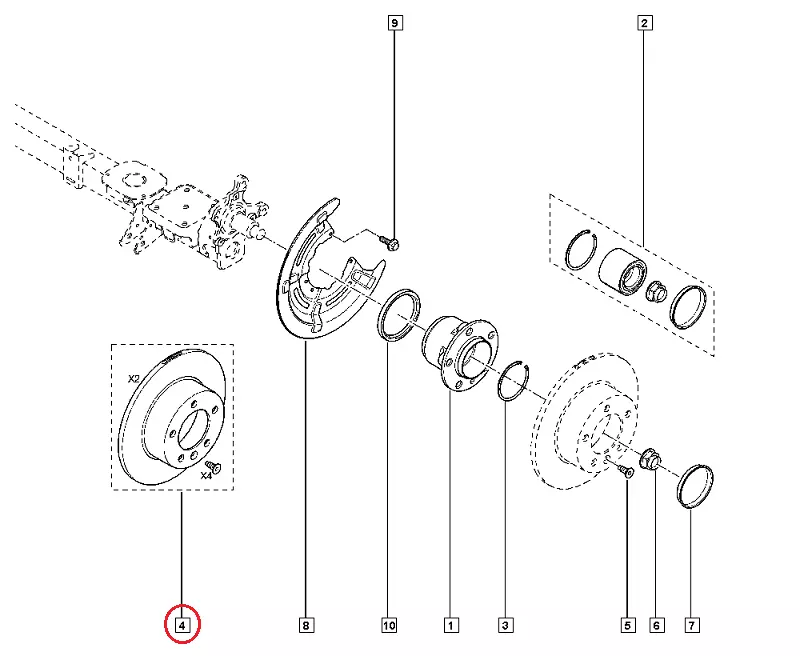 9
2
X2
X4
4
8
10
1
3
5
6
7