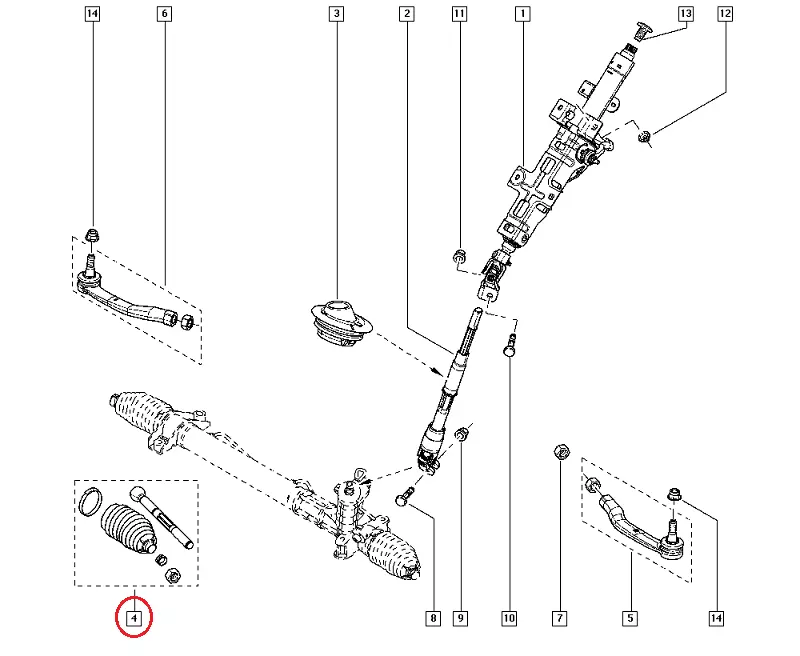 14
6
3
2
11
1
13
12
4
8
9
10
7
5
14