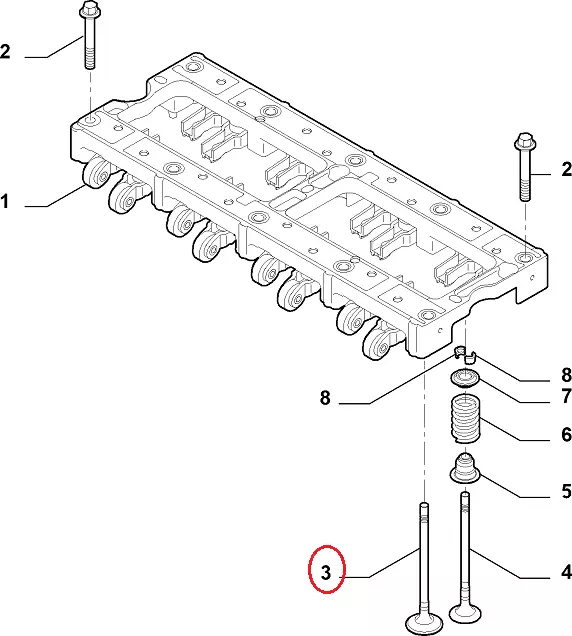 2
2
1
8
8
7
6
5
3
4