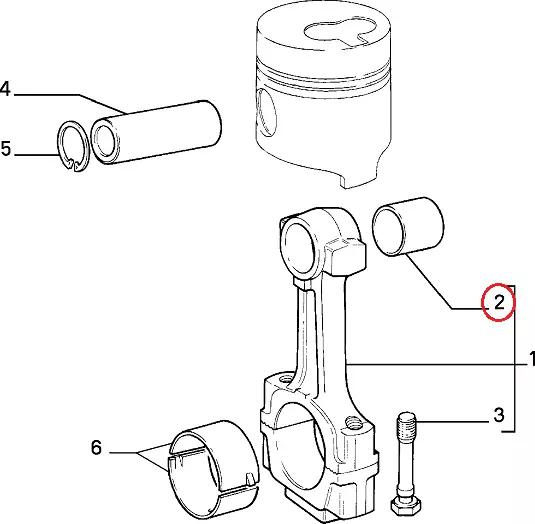 4
5
2
1
3
6