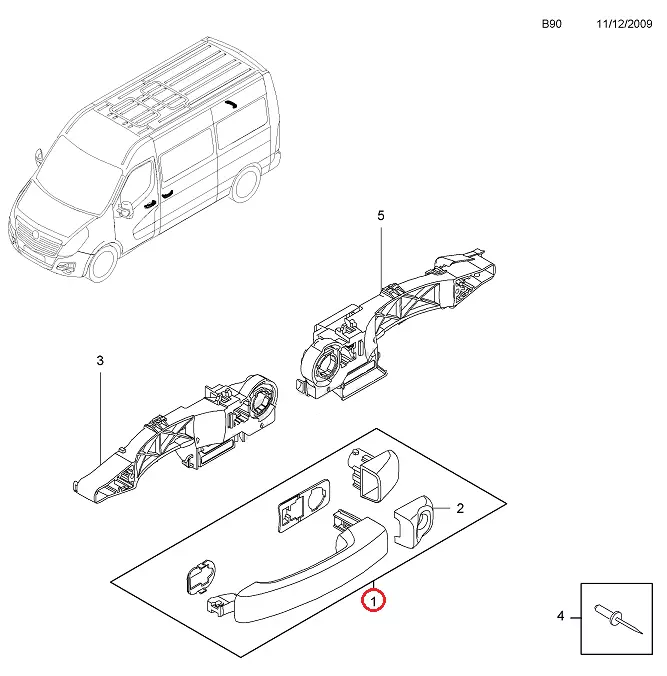 B90 11/12/2009

5

3

2

1

4