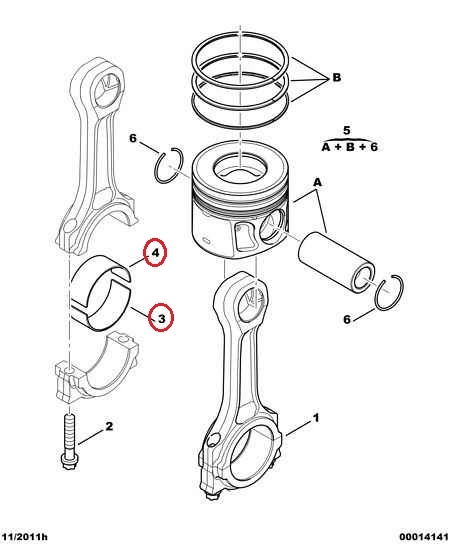 B
6
5
A + B + 6
A
4
3
6
2
1
11/2011h
00014141