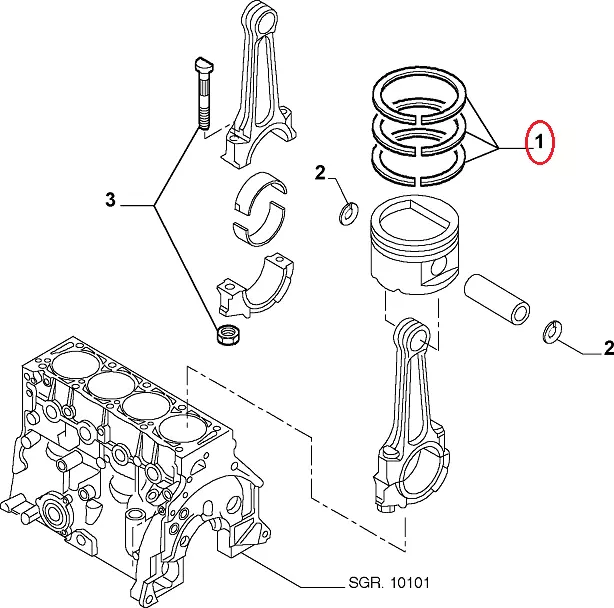 1
2
3
2
SGR. 10101