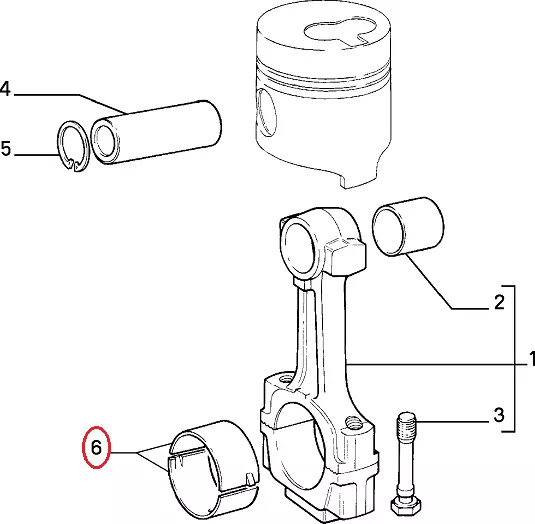 4
5
2
1
3
6