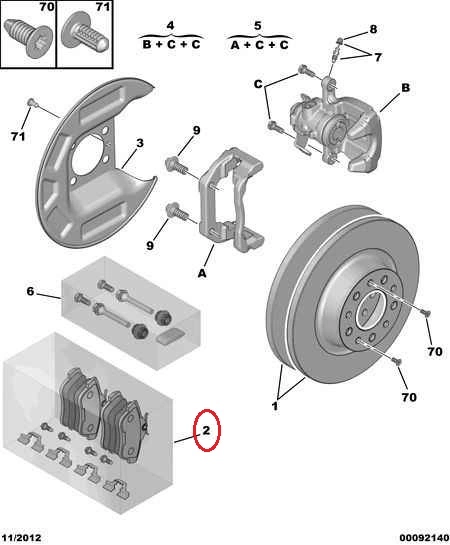 70
71

4
B + C + C

5
A + C + C

8
7
C
B
71
3
9
9
A
6
70
70
1
2

11/2012
00092140