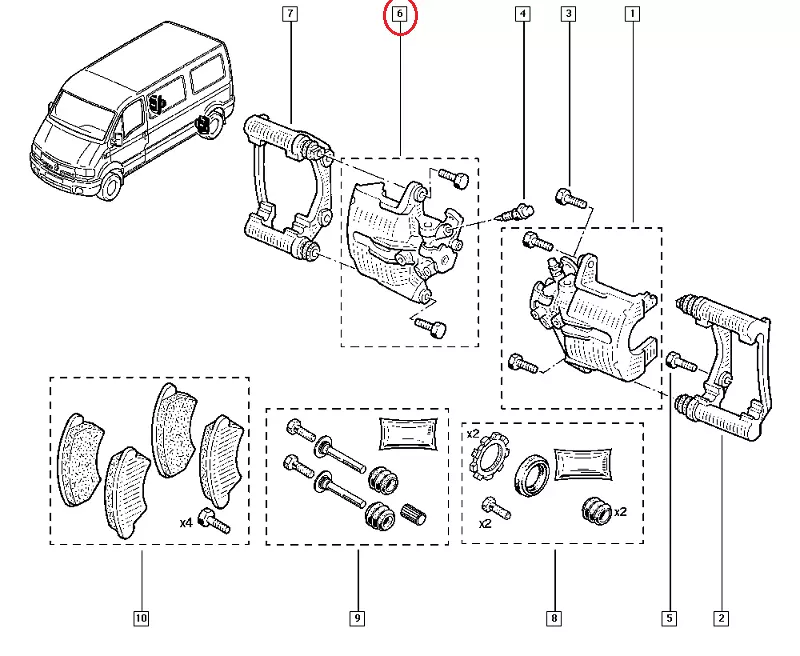 7
6
4
3
1
x4
x2
x2
x2
10
9
8
5
2