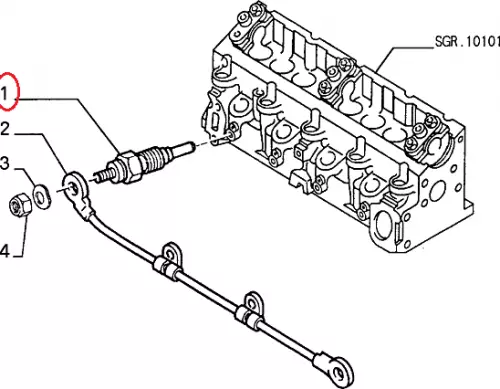 SGR.10101
1
2
3
4