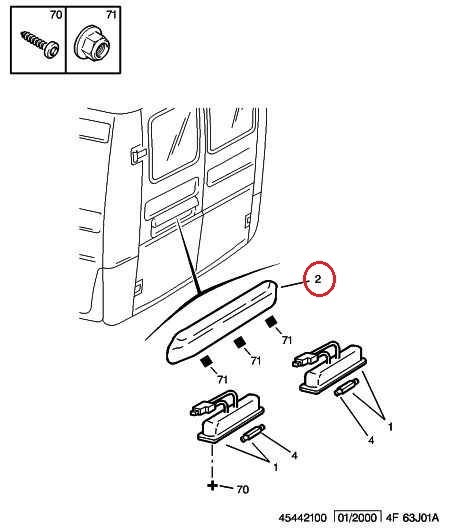 70
71

2
71
71
71
1
4
4
1
70

45442100 01/2000 4F 63J01A