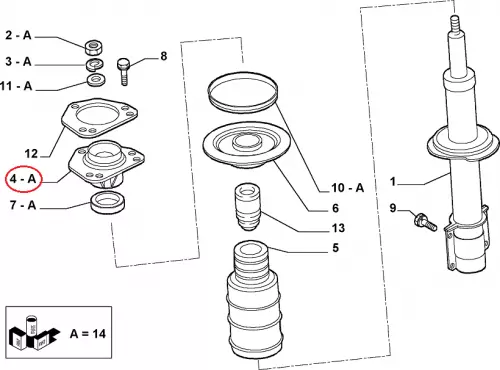 2 - A
3 - A
11 - A
8
12
4 - A
7 - A
10 - A
6
13
5
1
9
A = 14