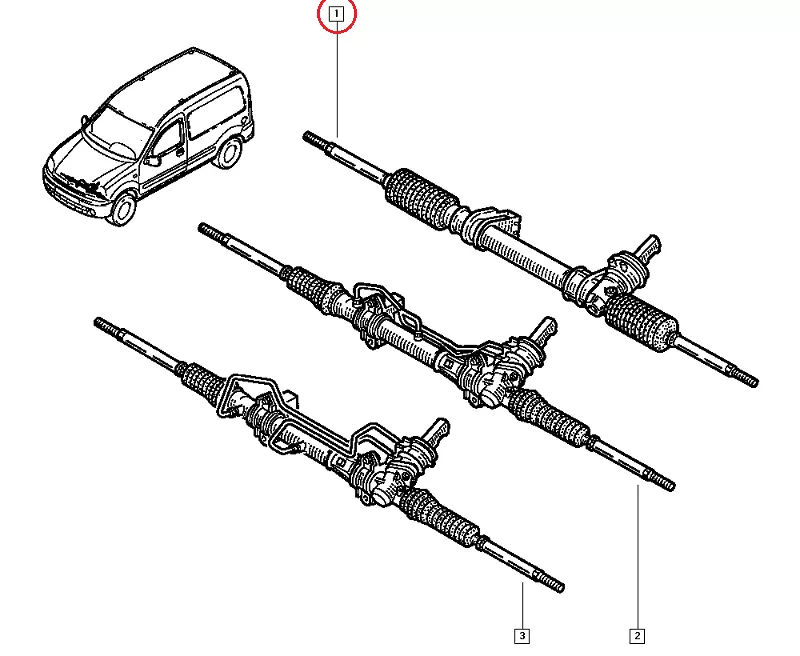 1

3

2