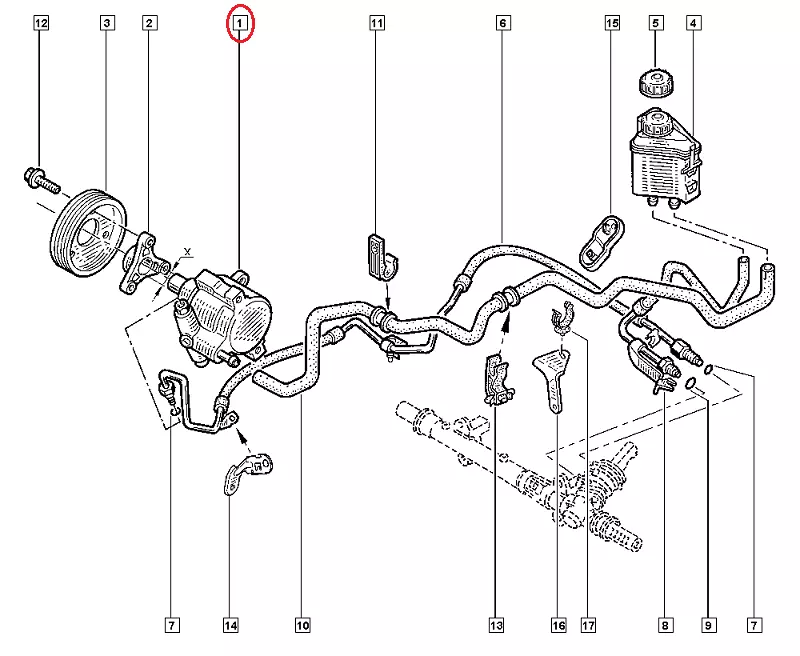 12
3
2
1
11
6
15
5
4
X
7
14
10
13
16
17
8
9
7