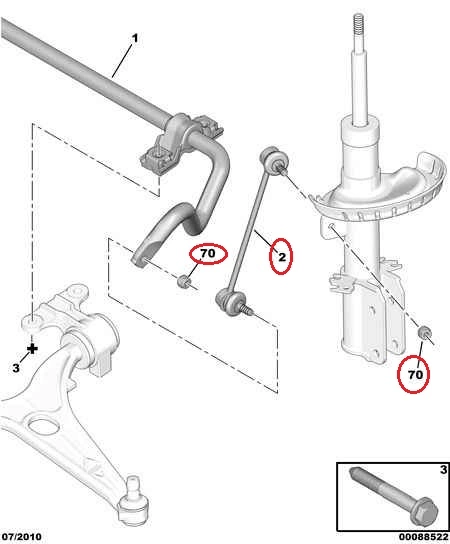 1

70

2

3

70

3

07/2010

00088522