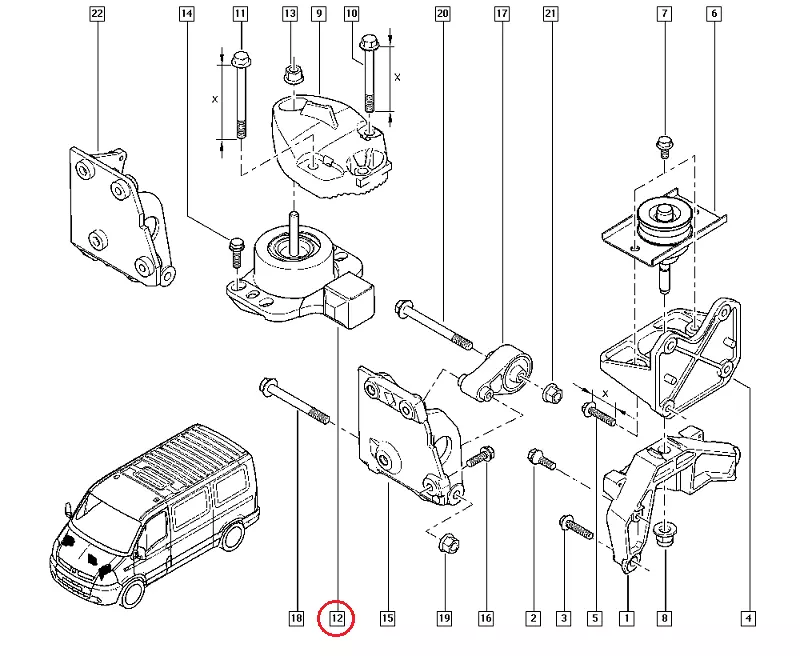 22
14
11
13
9
10
20
17
21
7
6
X
X
X
18
12
15
19
16
2
3
5
1
8
4