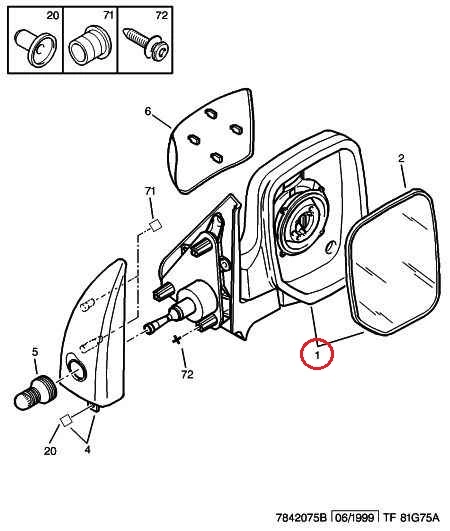 20
71
72
6
2
71
5
72
1
20
4
7842075B 06/1999 TF 81G75A