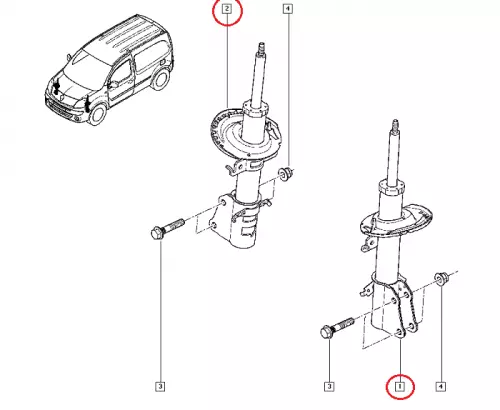 2
4
3
3
1
4