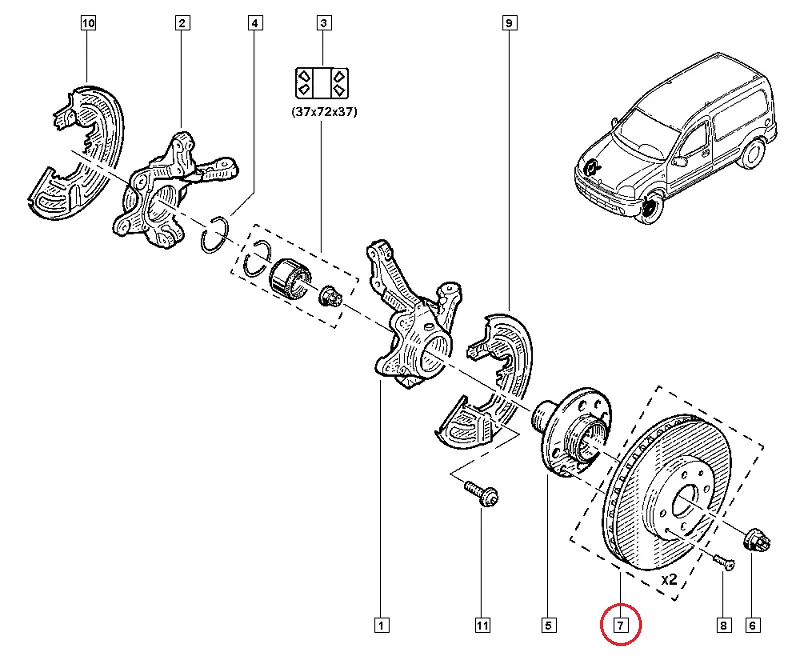 10
2
4
3
(37x72x37)
9
x2
1
11
5
7
8
6