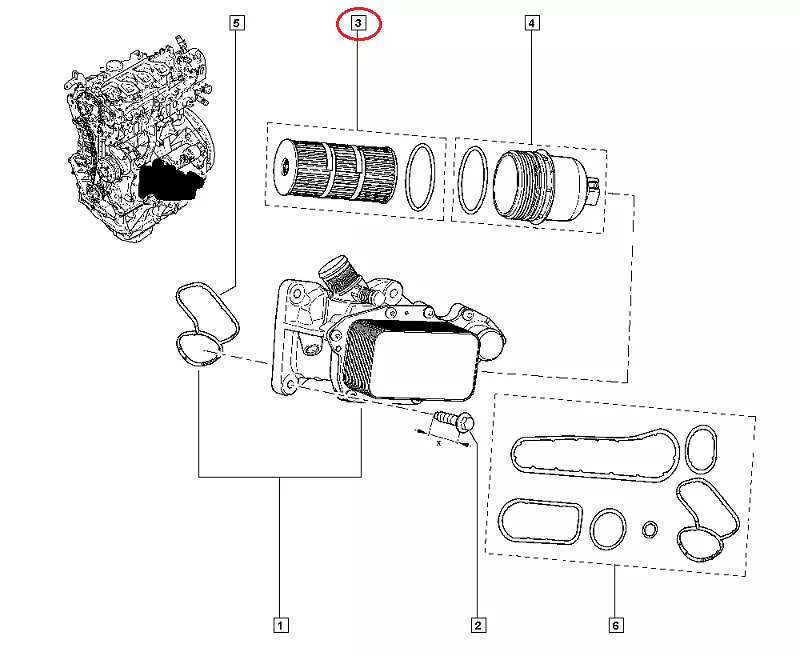 5
3
4
x
1
2
6