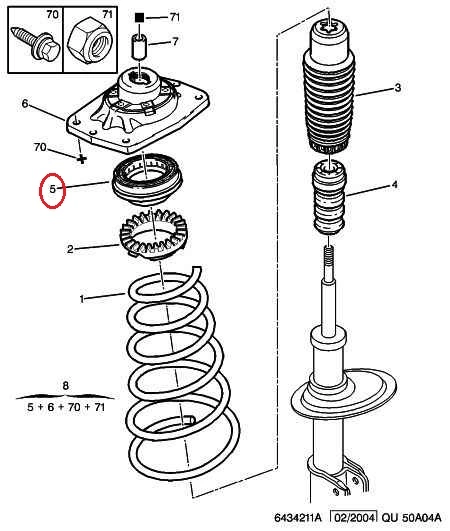 70
71
71
7
6
3
70
5
4
2
1
8
5 + 6 + 70 + 71
6434211A 02/2004 QU 50A04A