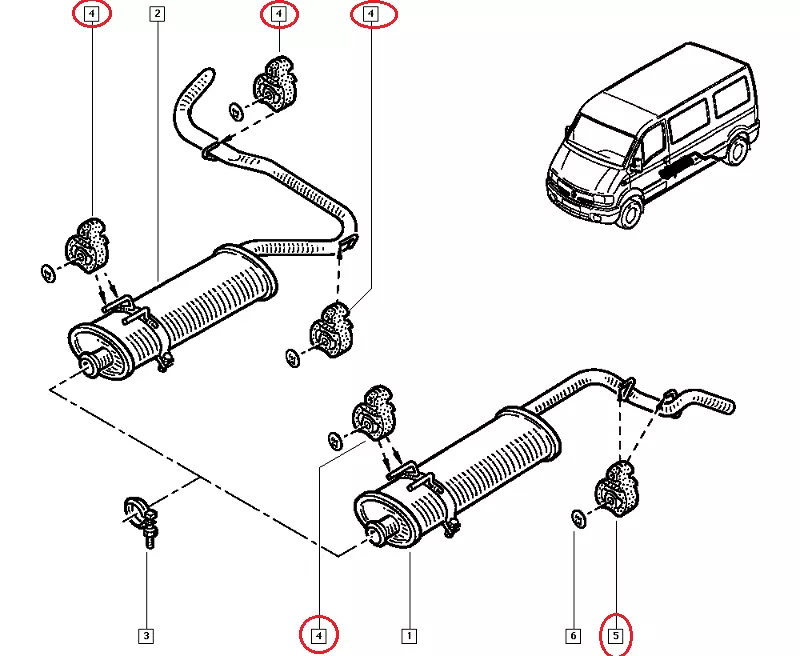 4
2
4
4
3
4
1
6
5