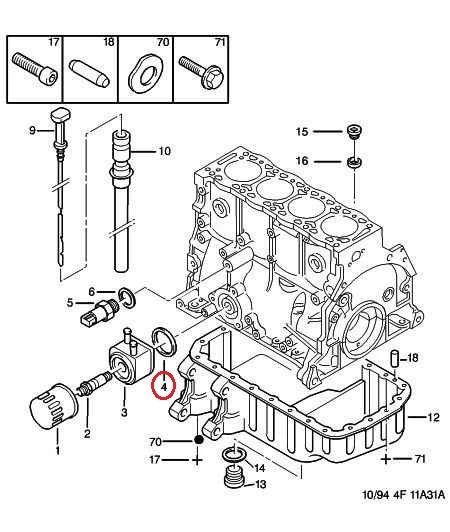 17
18
70
71
9
10
15
16
6
5
18
4
3
2
1
12
70
17
14
13
71
10/94 4F 11A31A