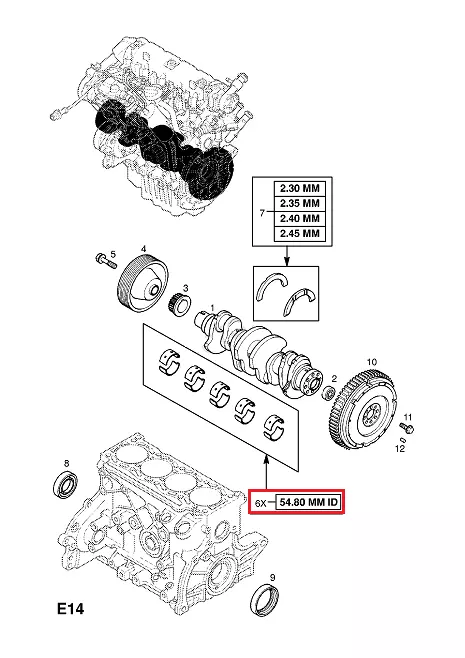 7
2.30 MM
2.35 MM
2.40 MM
2.45 MM

5
4
3
1
2
10
11
12
8
6X
54.80 MM ID
9
E14