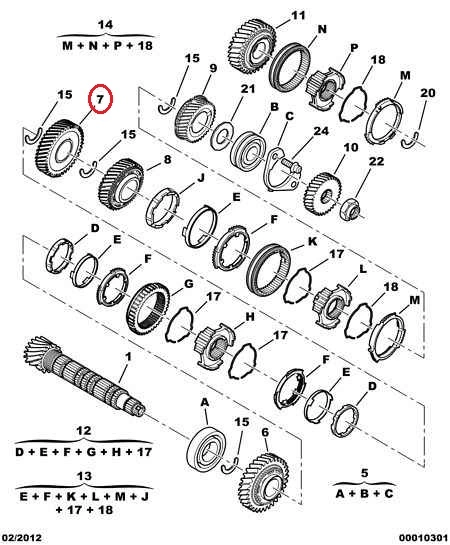 14
M + N + P + 18

11
N
P
18
M
20
15
9
21
B
C
24
10
22
15
7
15
8
J
E
F
K
17
L
18
M
D
E
F
G
17
H
17
F
E
D
1
A
15
6
12
D + E + F + G + H + 17
13
E + F + K + L + M + J + 17 + 18
5
A + B + C

02/2012
00010301