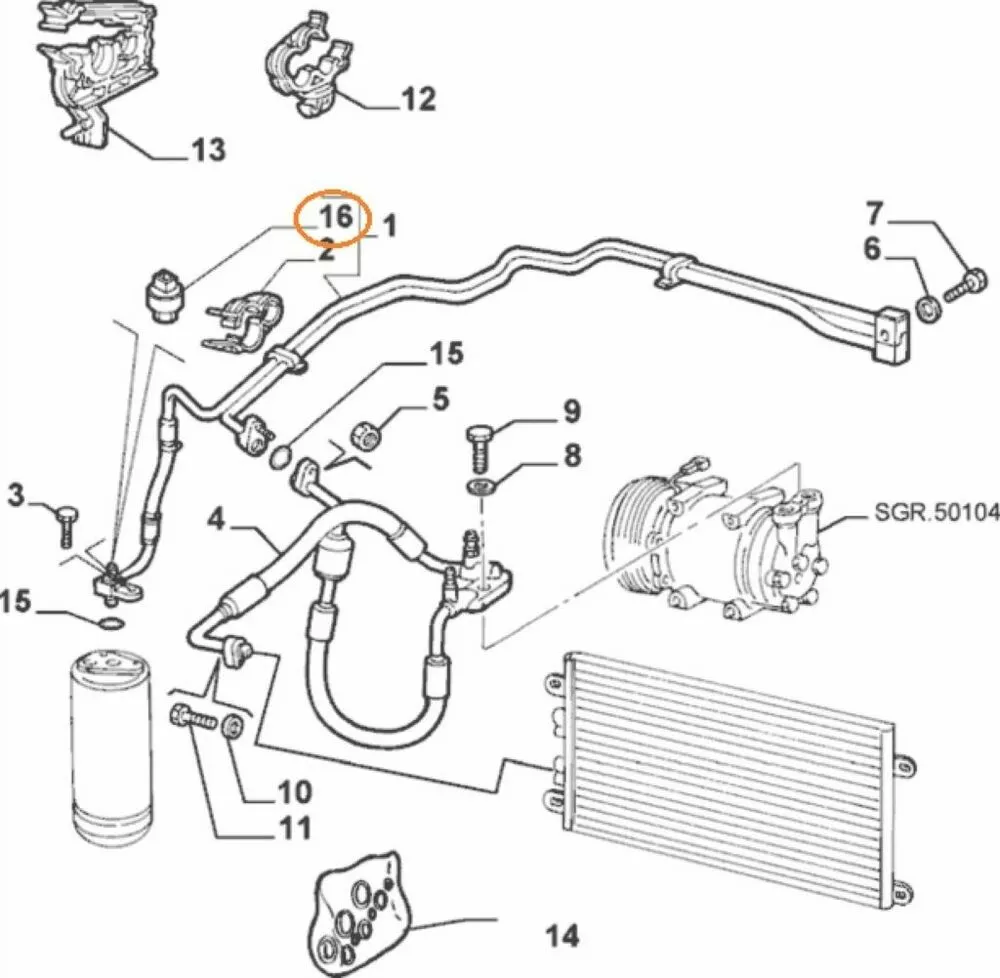 13
12
16
1
2
7
6
15
5
9
8
3
4
SGR.50104
15
10
11
14