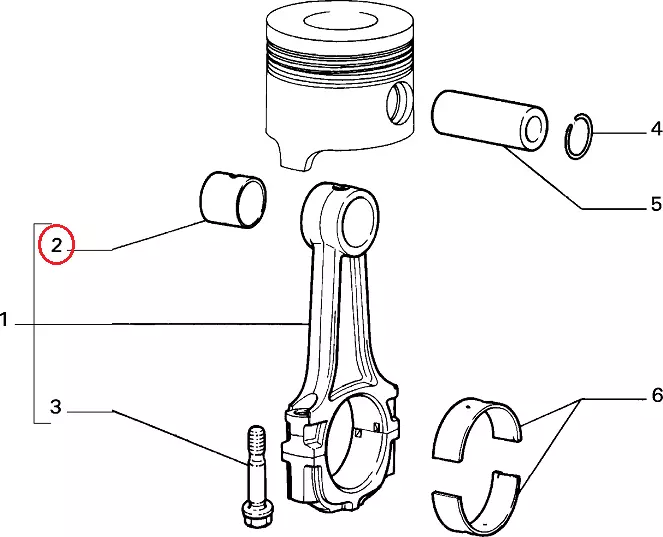 4

5

2

1

3

6