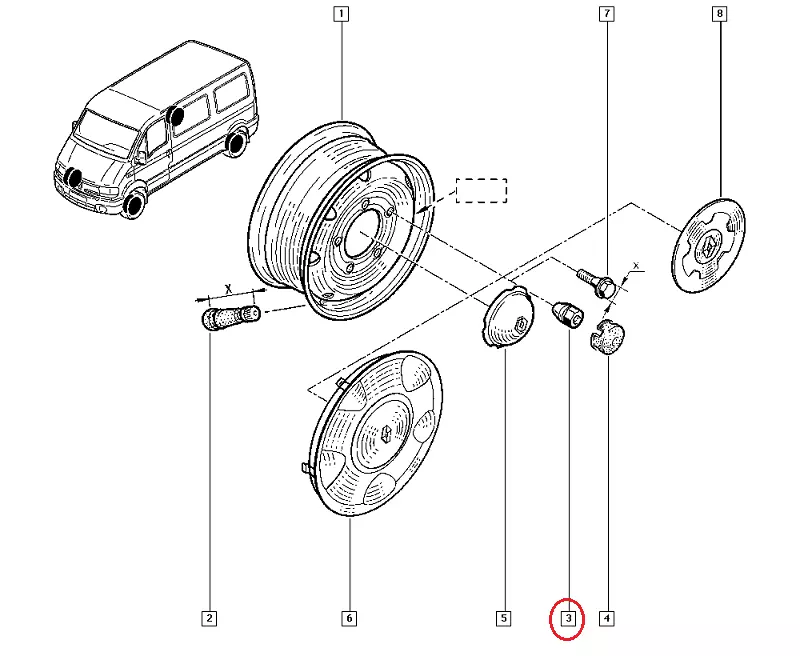 1
7
8
X
X
2
6
5
3
4