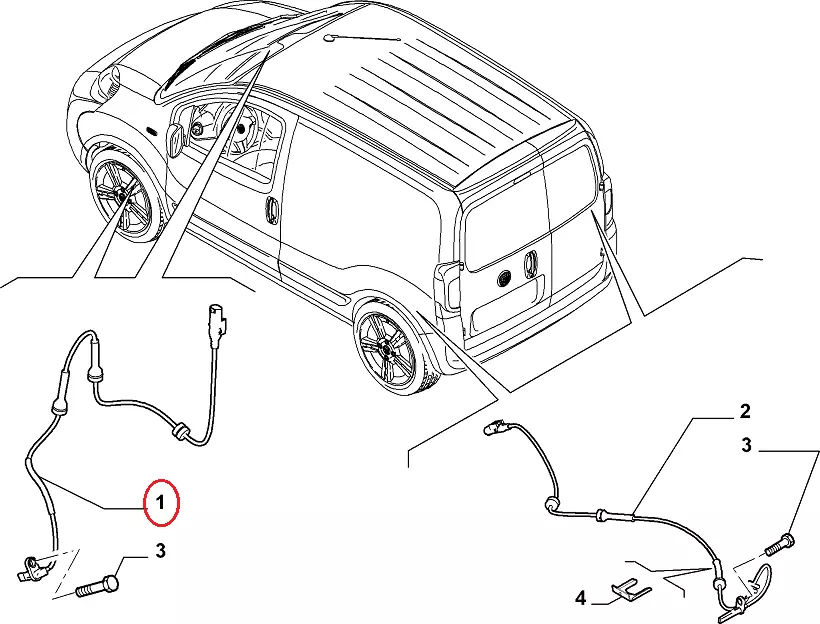 1
3
2
3
4