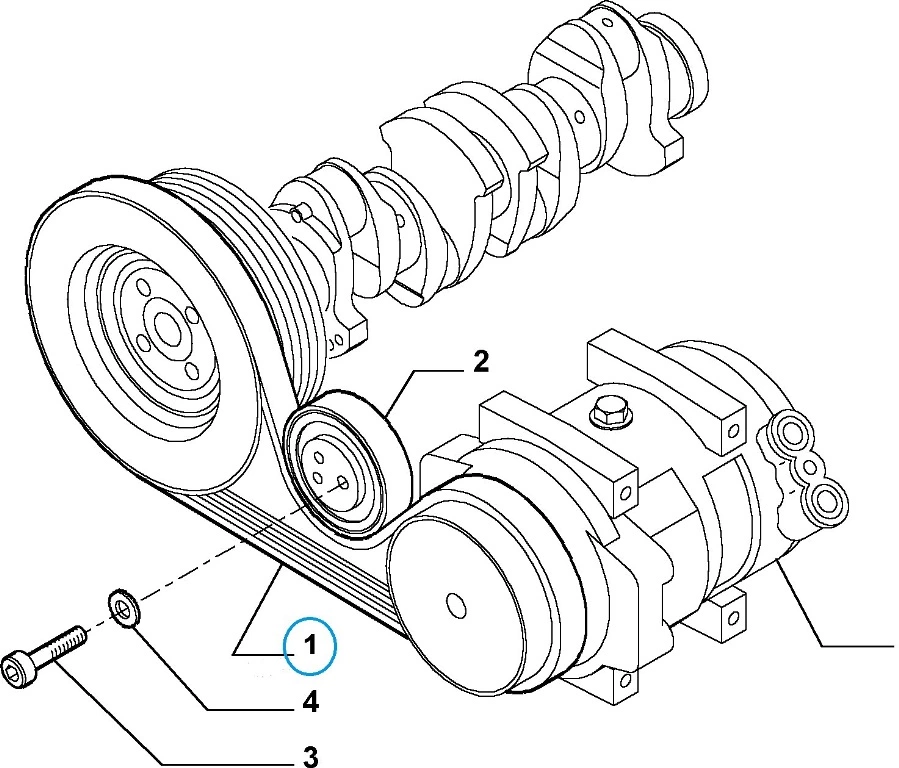 2
1
4
3