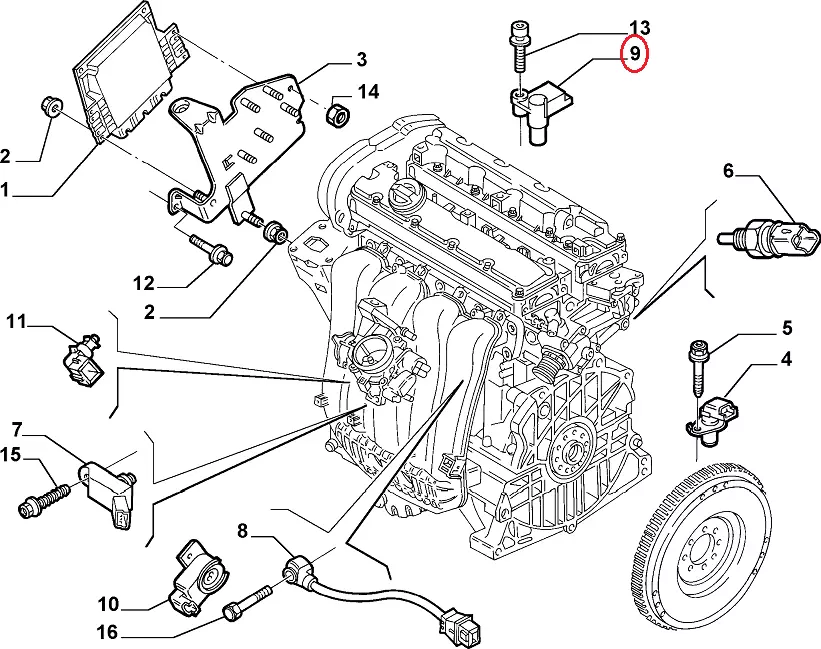 13
9
3
14
2
1
6
12
2
11
5
4
7
15
8
10
16