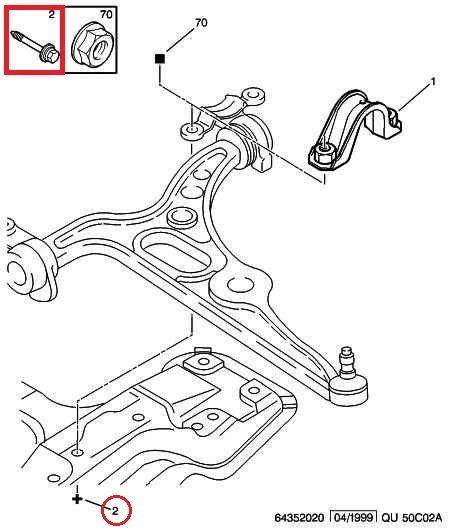 2

70

70

1

2

64352020 04/1999 QU 50C02A