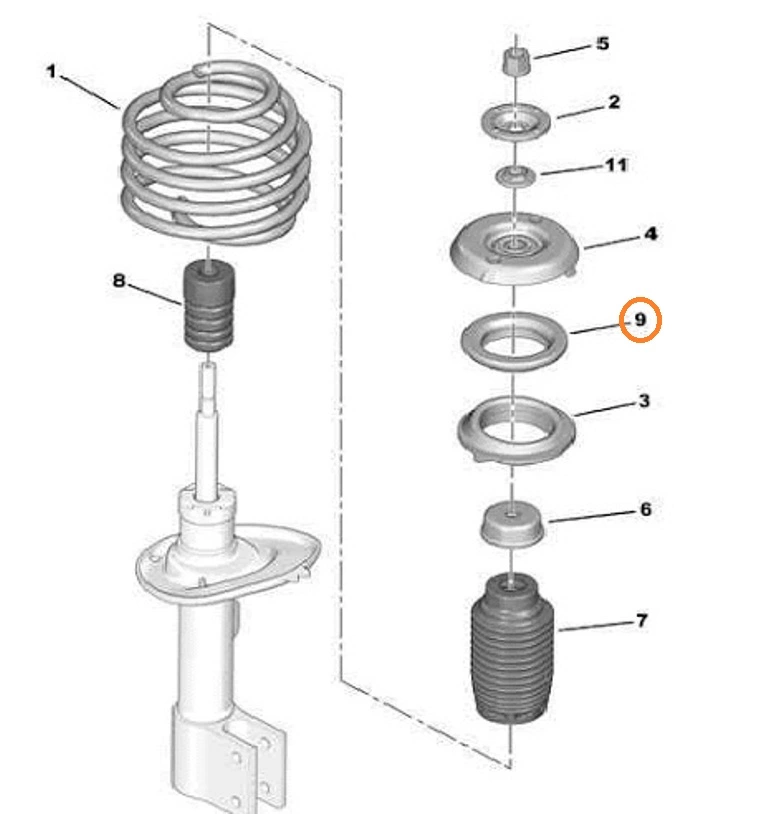 1
8
5
2
11
4
9
3
6
7