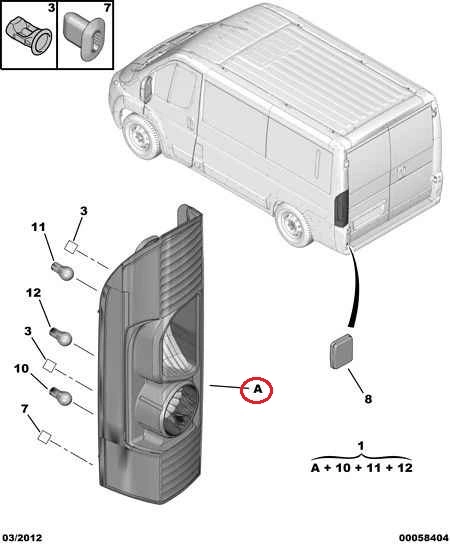 3
7
3
11
12
3
10
7
A
8
1
A + 10 + 11 + 12
03/2012
00058404