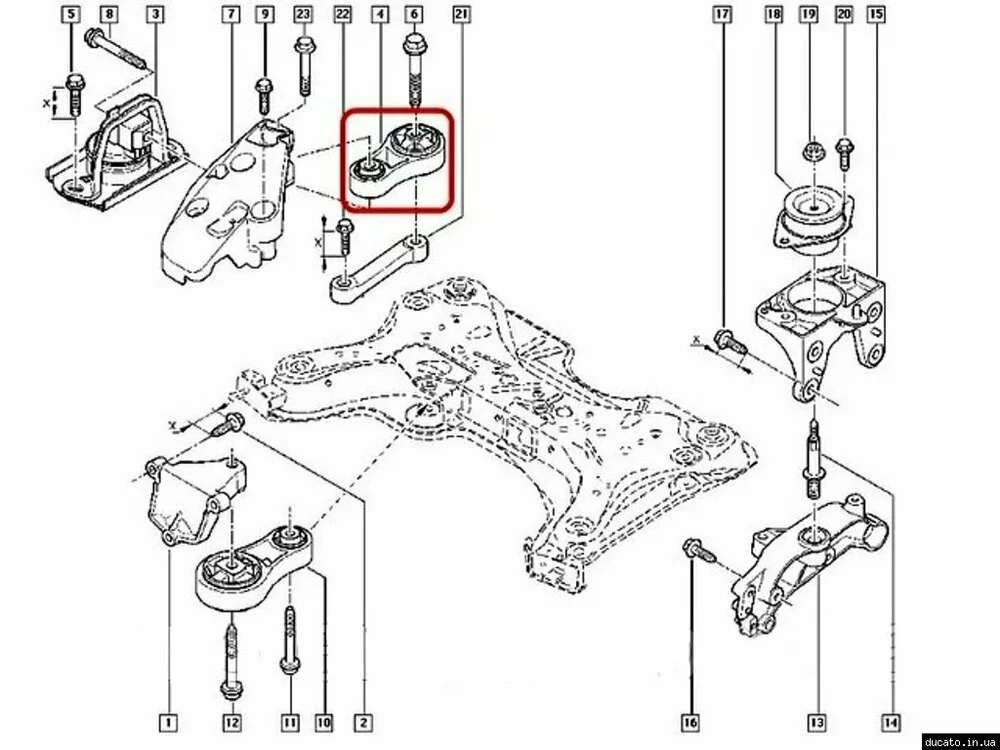 5 8 3 7 9 23 22 4 6 21

17 18 19 20 15

X

X

X

X

1 12 11 10 2

16 13 14

ducato.in.ua