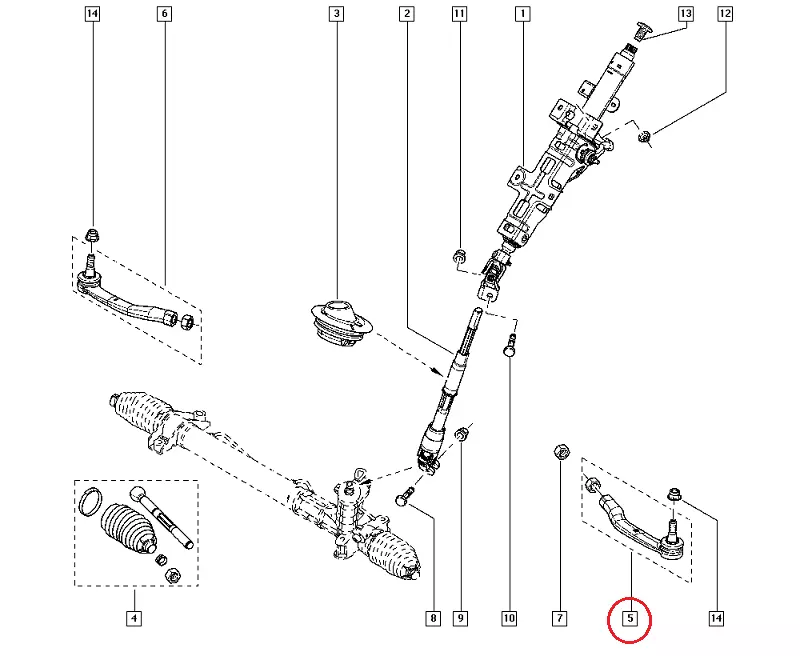 14
6
3
2
11
1
13
12
4
8
9
10
7
5
14