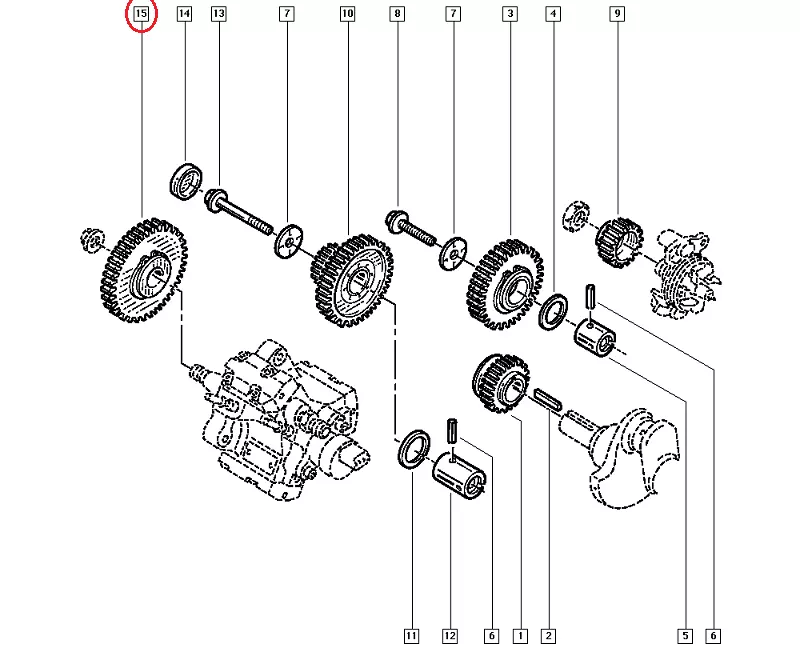 15 14 13 7 10 8 7 3 4 9

11 12 6 1 2 5 6