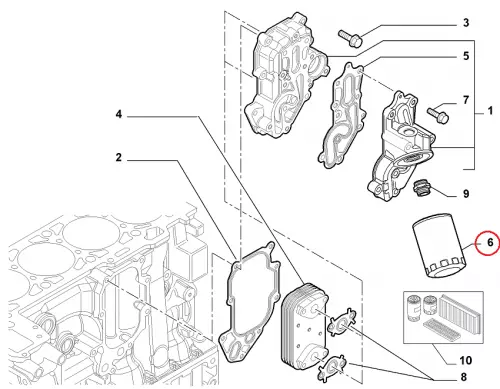 3
5
7
1
4
2
9
6
10
8