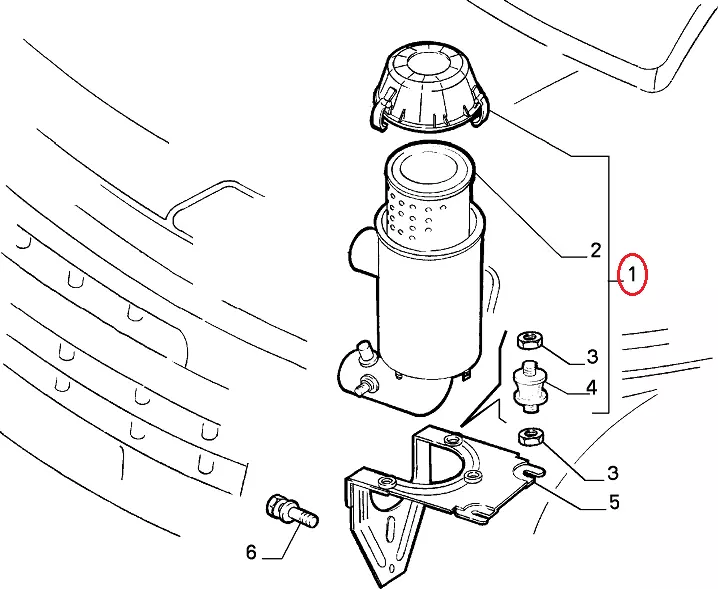 2
1
3
4
3
5
6