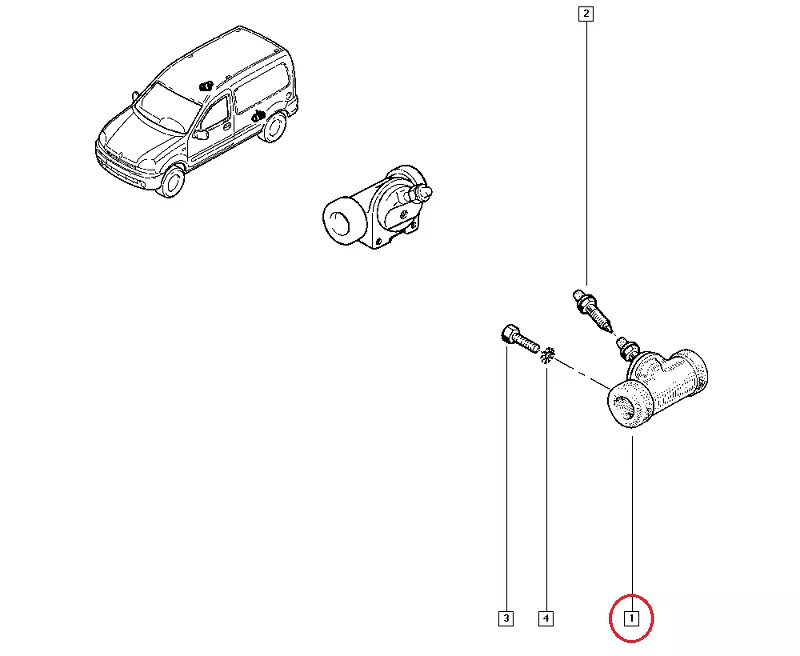 2

3

4

1