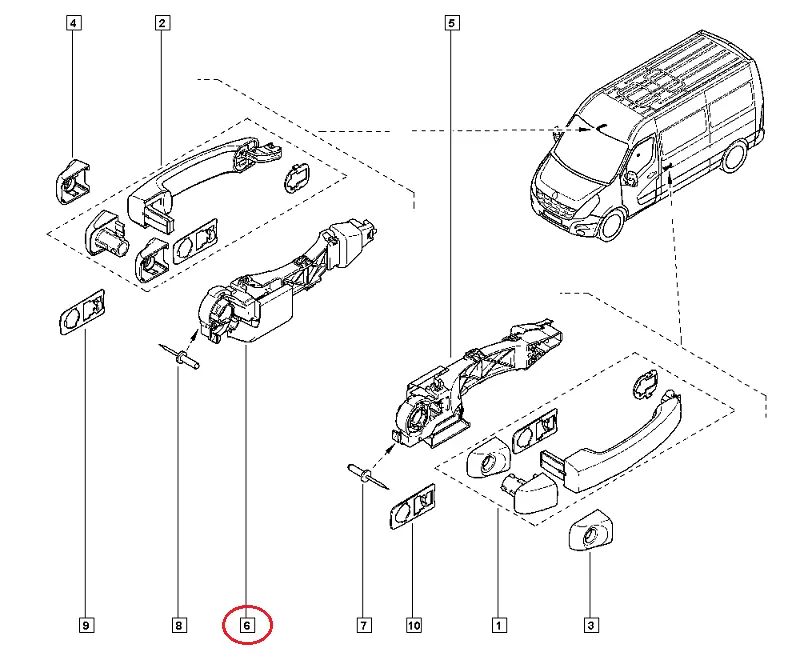 4
2
5
9
8
6
7
10
1
3