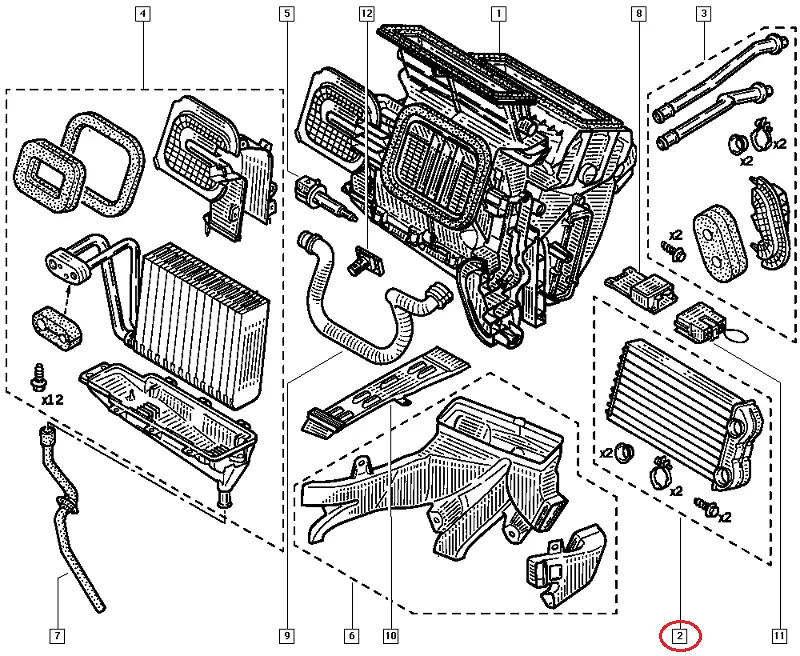 4
5
12
1
8
3
x2
x2
x2
x12
x2
x2
x2
7
9
6
10
2
11