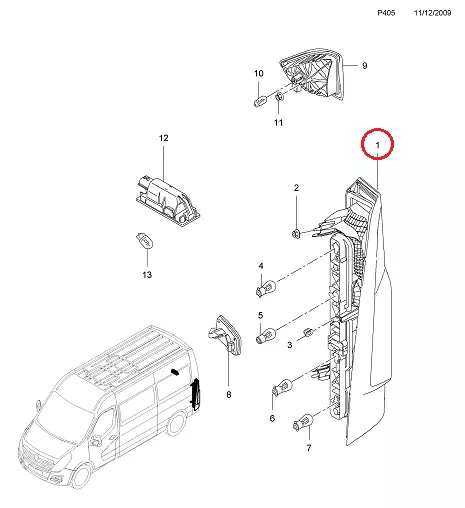 P405 11/12/2009

10
9
11
12
1
2
13
4
5
3
8
6
7